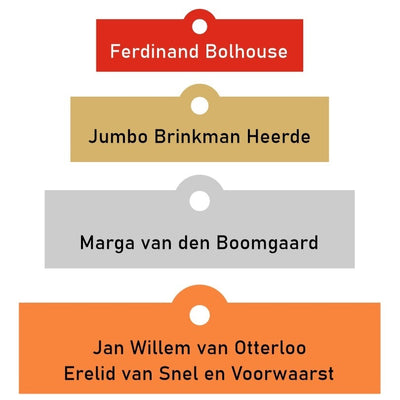 Ferdinand Bolhouse

Jumbo Brinkman Heerde

Marga van den Boomgaard

Jan Willem van Otterloo
Erelid van Snel en Voorwaarst